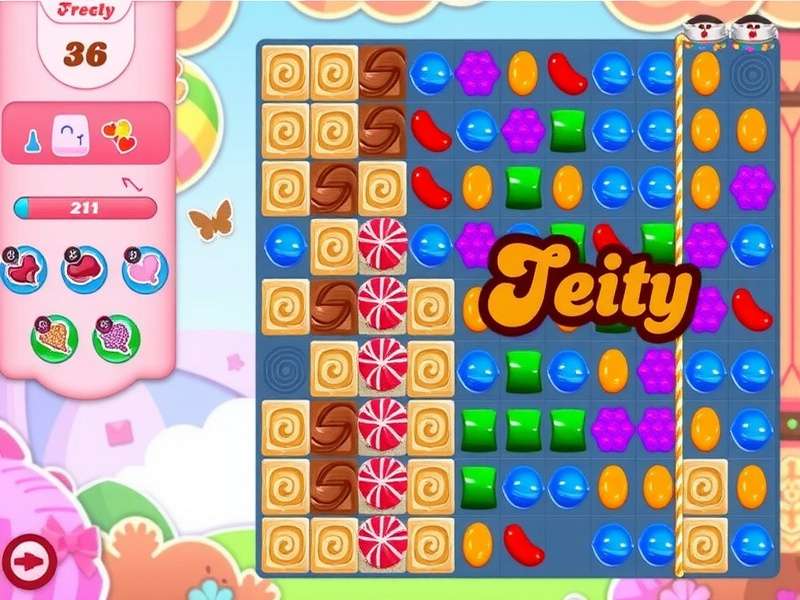 Frecly
36
211
Teity